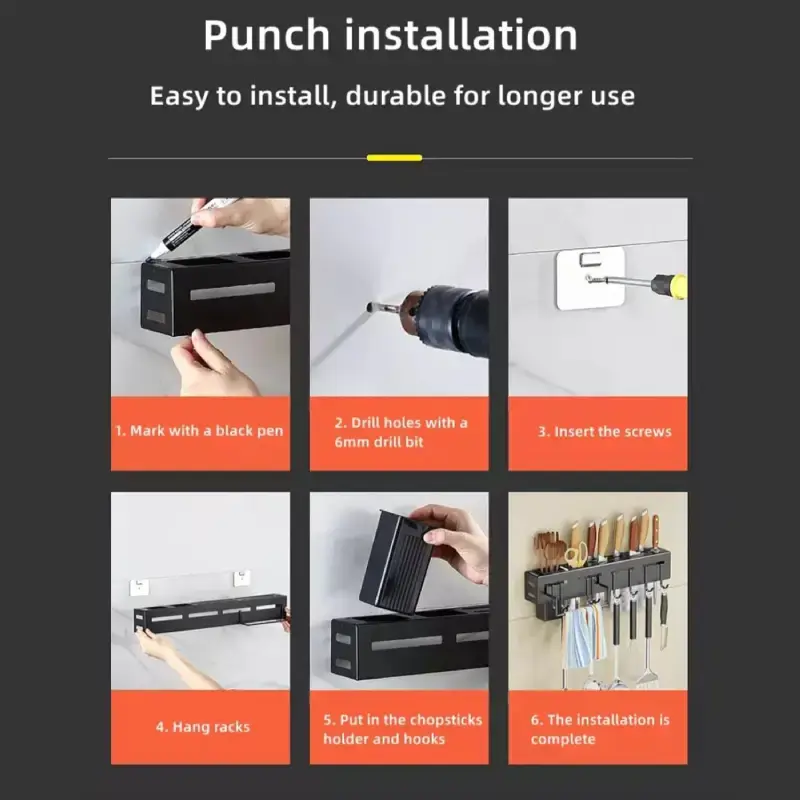 Punch installation

Easy to install, durable for longer use

1. Mark with a black pen

2. Drill holes with a 6mm drill bit

3. Insert the screws

4. Hang racks

5. Put in the chopsticks holder and hooks

6. The installation is complete