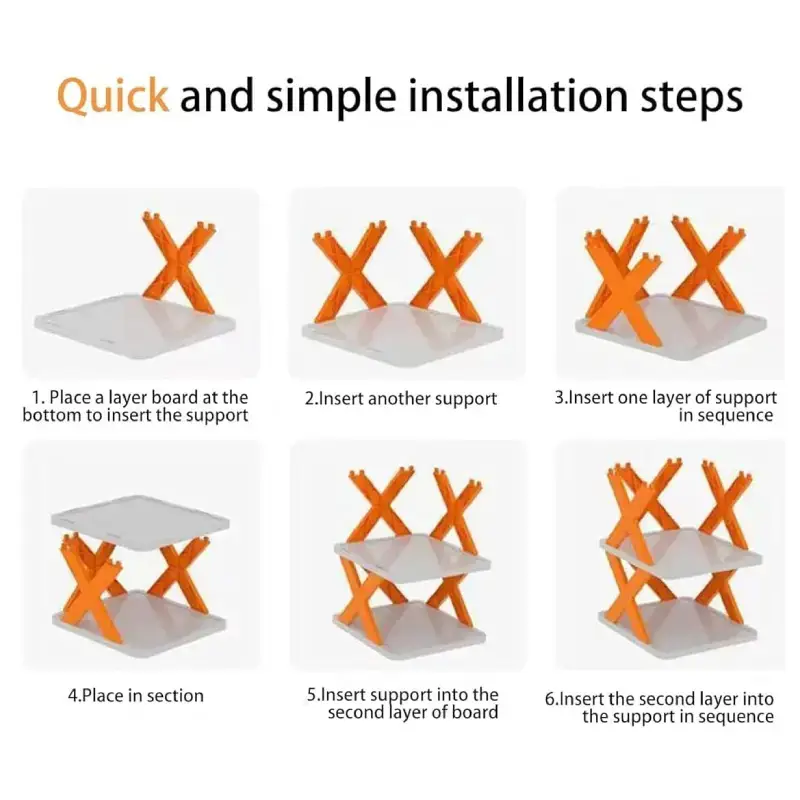 Quick and simple installation steps

1. Place a layer board at the bottom to insert the support

2.Insert another support

3.Insert one layer of support in sequence

4.Place in section

5.Insert support into the second layer of board

6.Insert the second layer into the support in sequence