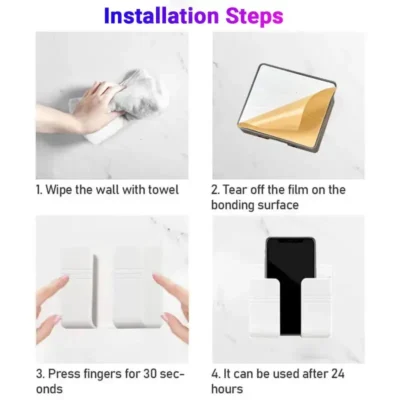 Installation Steps

1. Wipe the wall with towel

2. Tear off the film on the bonding surface

3. Press fingers for 30 seconds

4. It can be used after 24 hours